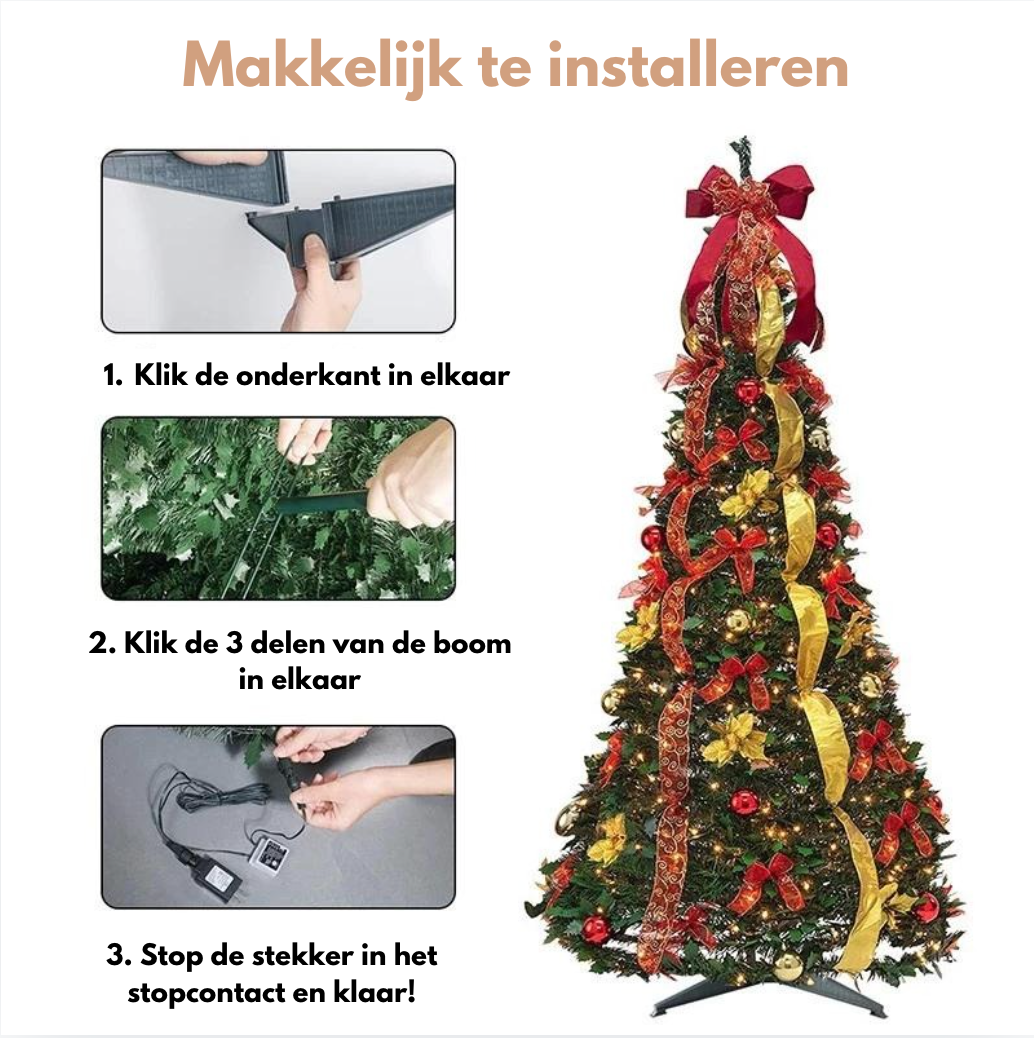 Makkelijk te installeren

1. Klik de onderkant in elkaar

2. Klik de 3 delen van de boom in elkaar

3. Stop de stekker in het stopcontact en klaar!